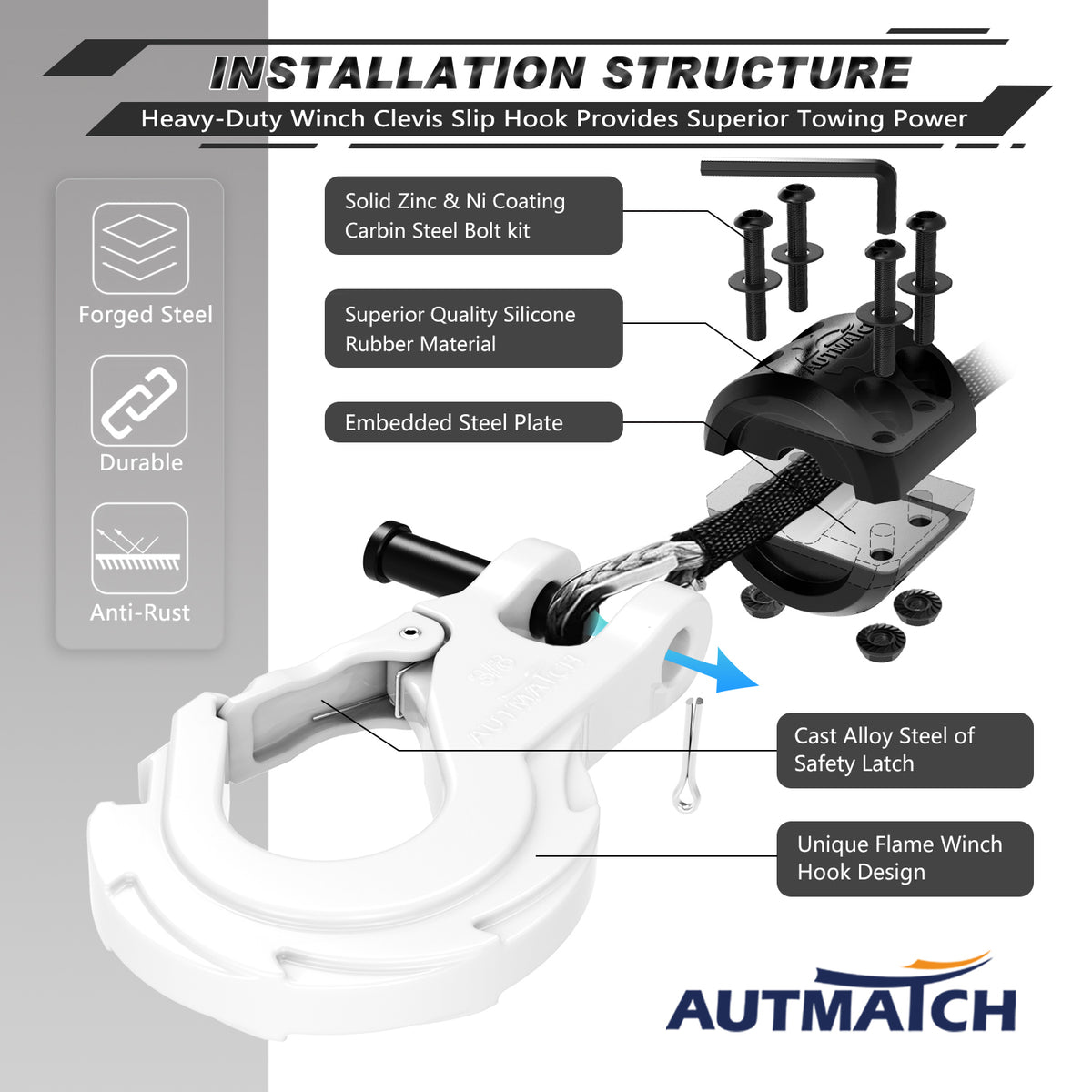 INSTALLATION STRUCTURE

Heavy-Duty Winch Clevis Slip Hook Provides Superior Towing Power

Forged Steel

Durable

Anti-Rust

Solid Zinc & Ni Coating Carbin Steel Bolt kit

Superior Quality Silicone Rubber Material

Embedded Steel Plate

AUTMATCH

3/8

AUTMATCH

Cast Alloy Steel of Safety Latch

Unique Flame Winch Hook Design

AUTMATCH