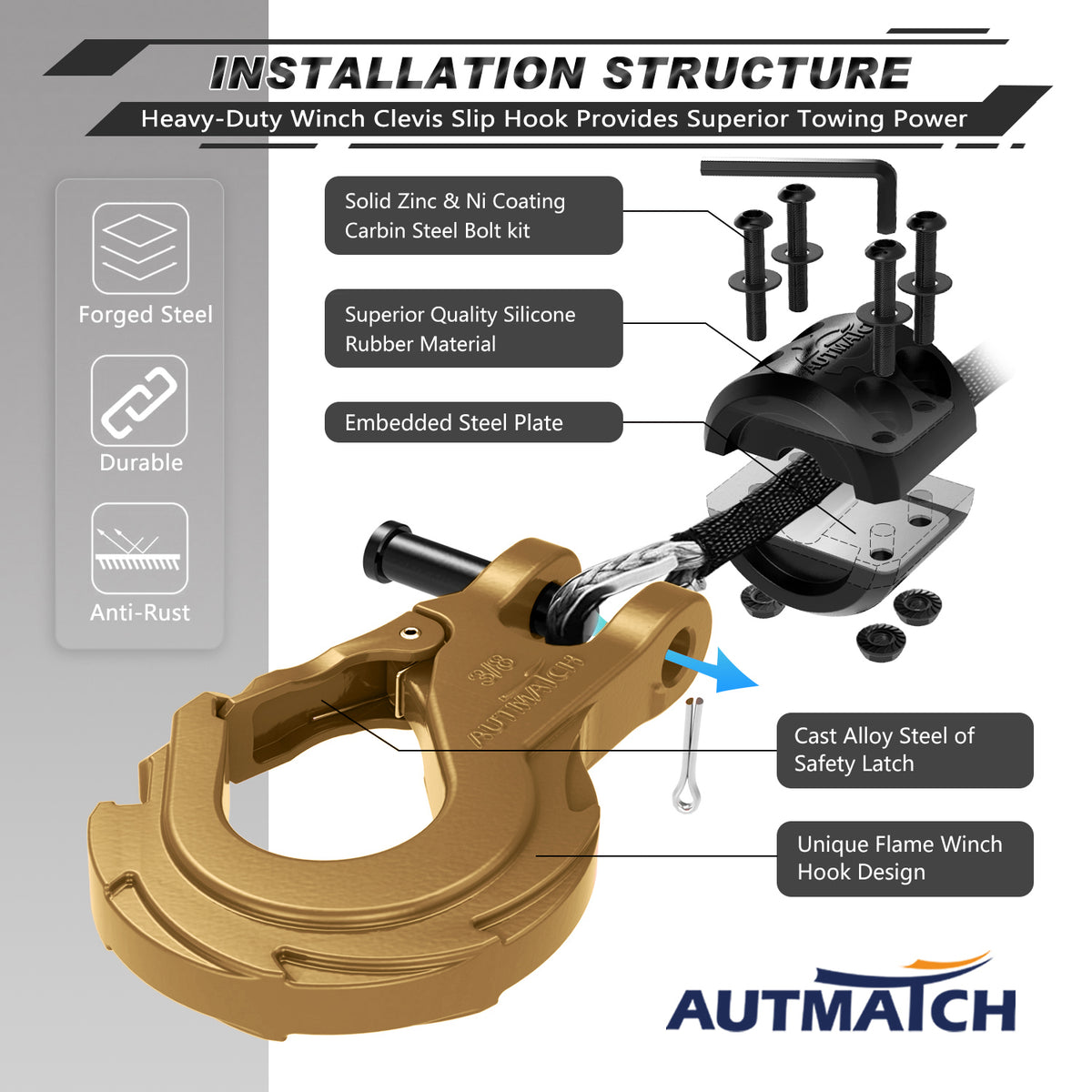 INSTALLATION STRUCTURE

Heavy-Duty Winch Clevis Slip Hook Provides Superior Towing Power

Forged Steel

Durable

Anti-Rust

Solid Zinc & Ni Coating Carbin Steel Bolt kit

Superior Quality Silicone Rubber Material

Embedded Steel Plate

AUTMATCH

3/8

AUTMATCH

Cast Alloy Steel of Safety Latch

Unique Flame Winch Hook Design

AUTMATCH