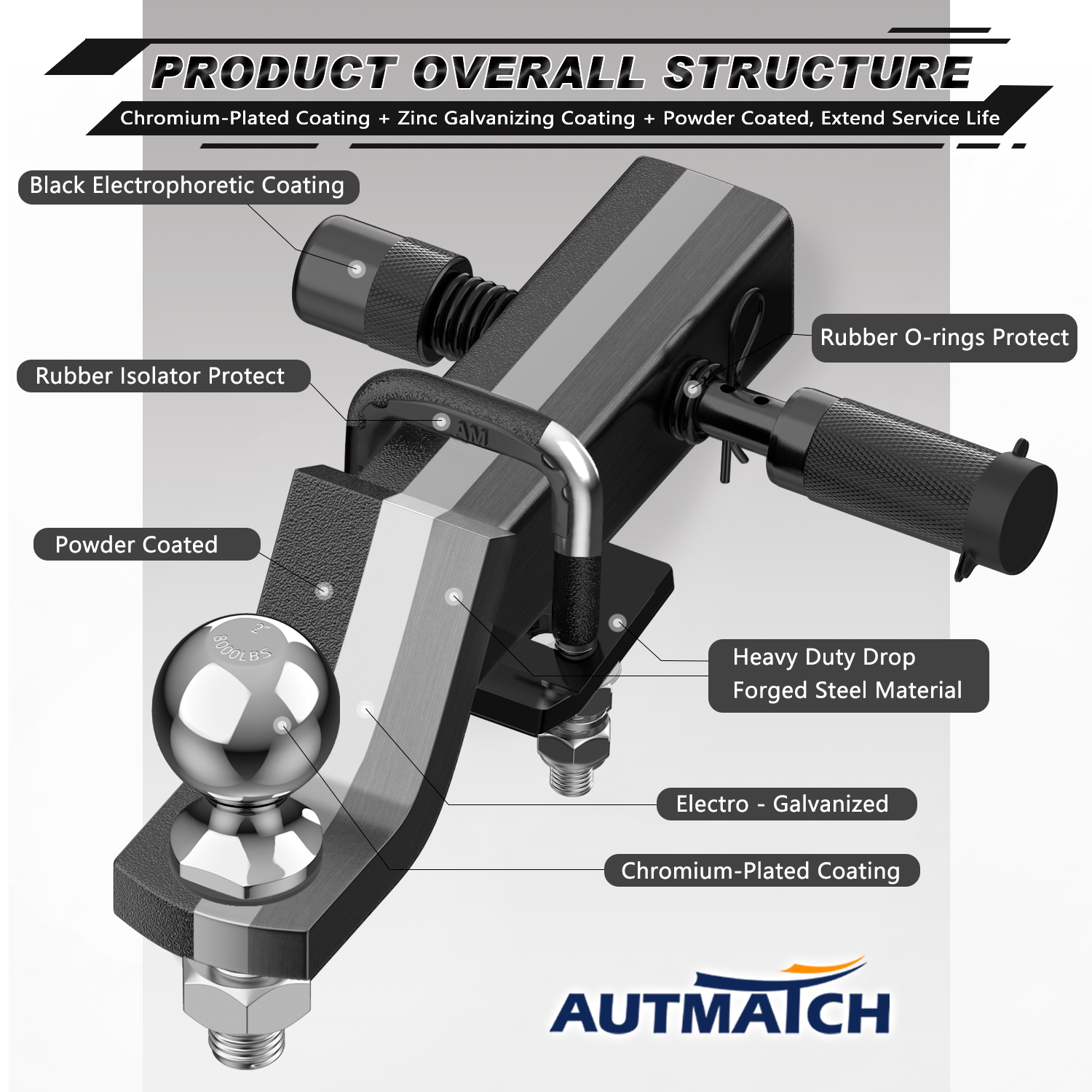 PRODUCT OVERALL STRUCTURE

Chromium-Plated Coating + Zinc Galvanizing Coating + Powder Coated, Extend Service Life

Black Electrophoretic Coating

Rubber O-rings Protect

Rubber Isolator Protect

AM

Powder Coated

2"
8000LBS

Heavy Duty Drop
Forged Steel Material

Electro - Galvanized

Chromium-Plated Coating

AUTMATCH