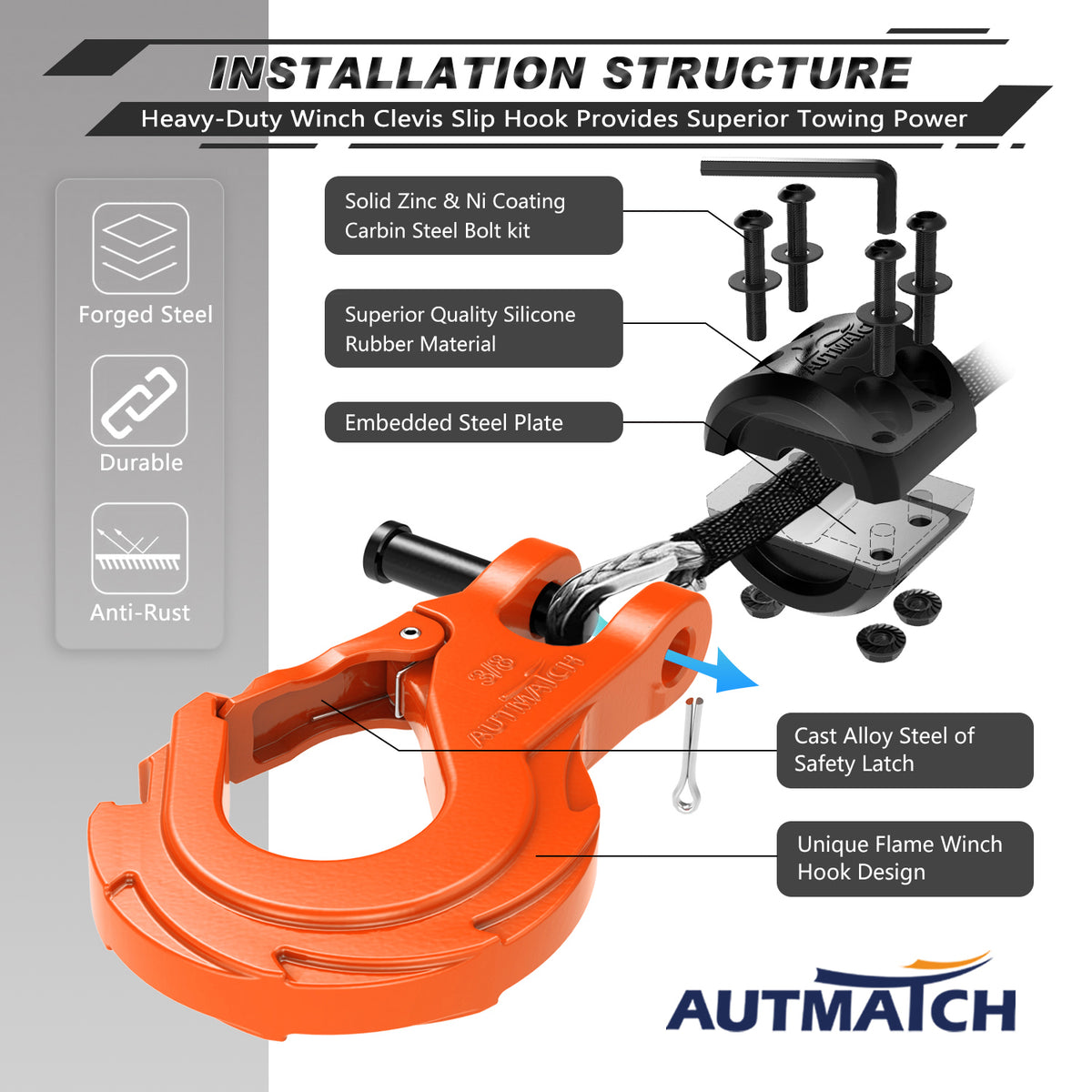 INSTALLATION STRUCTURE

Heavy-Duty Winch Clevis Slip Hook Provides Superior Towing Power

Forged Steel

Durable

Anti-Rust

Solid Zinc & Ni Coating Carbin Steel Bolt kit

Superior Quality Silicone Rubber Material

Embedded Steel Plate

AUTMATCH

3/8

AUTMATCH

Cast Alloy Steel of Safety Latch

Unique Flame Winch Hook Design

AUTMATCH