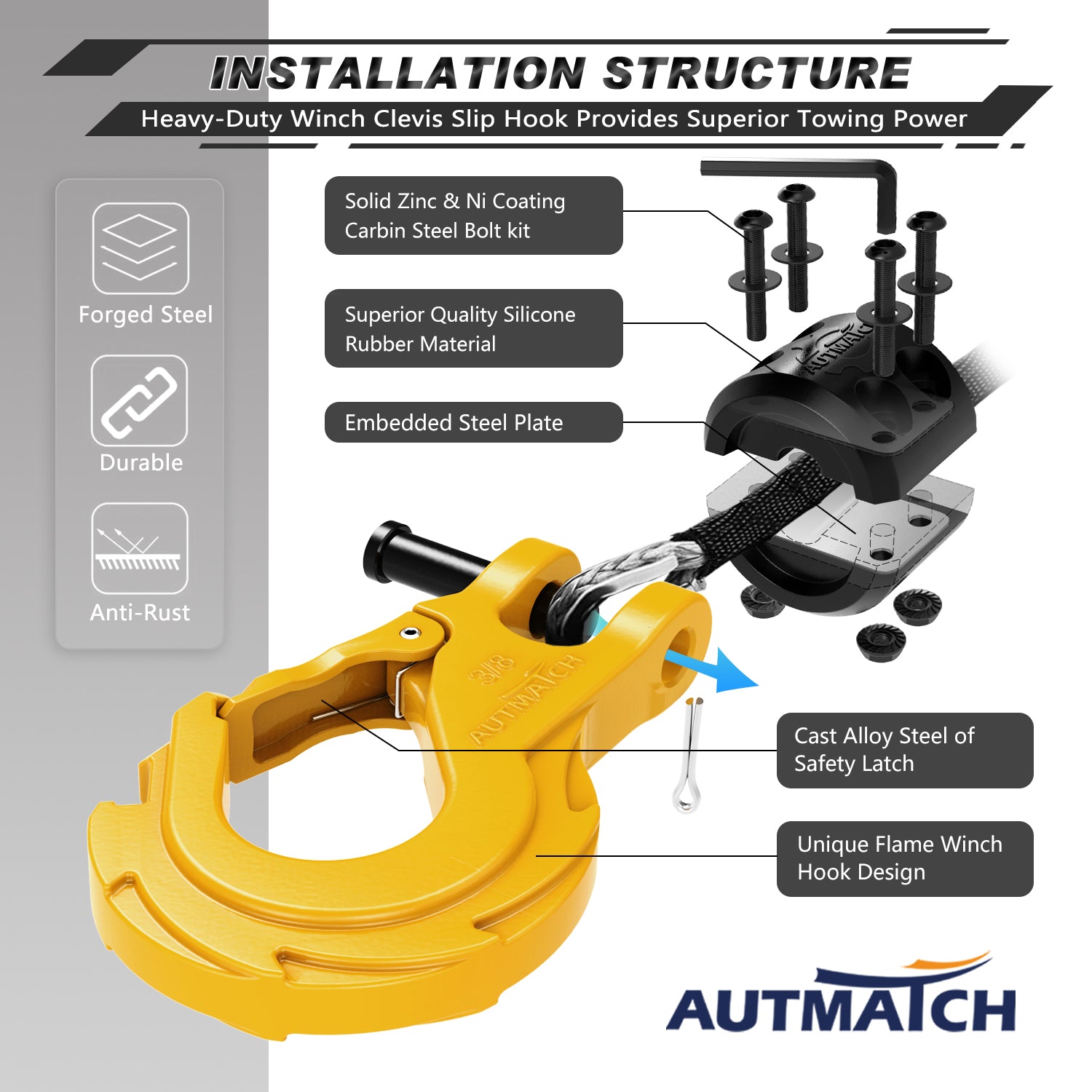 INSTALLATION STRUCTURE
Heavy-Duty Winch Clevis Slip Hook Provides Superior Towing Power

Forged Steel

Durable

Anti-Rust

Solid Zinc & Ni Coating Carbin Steel Bolt kit

Superior Quality Silicone Rubber Material

Embedded Steel Plate

AUTMATCH

3/8

AUTMATCH

Cast Alloy Steel of Safety Latch

Unique Flame Winch Hook Design

AUTMATCH