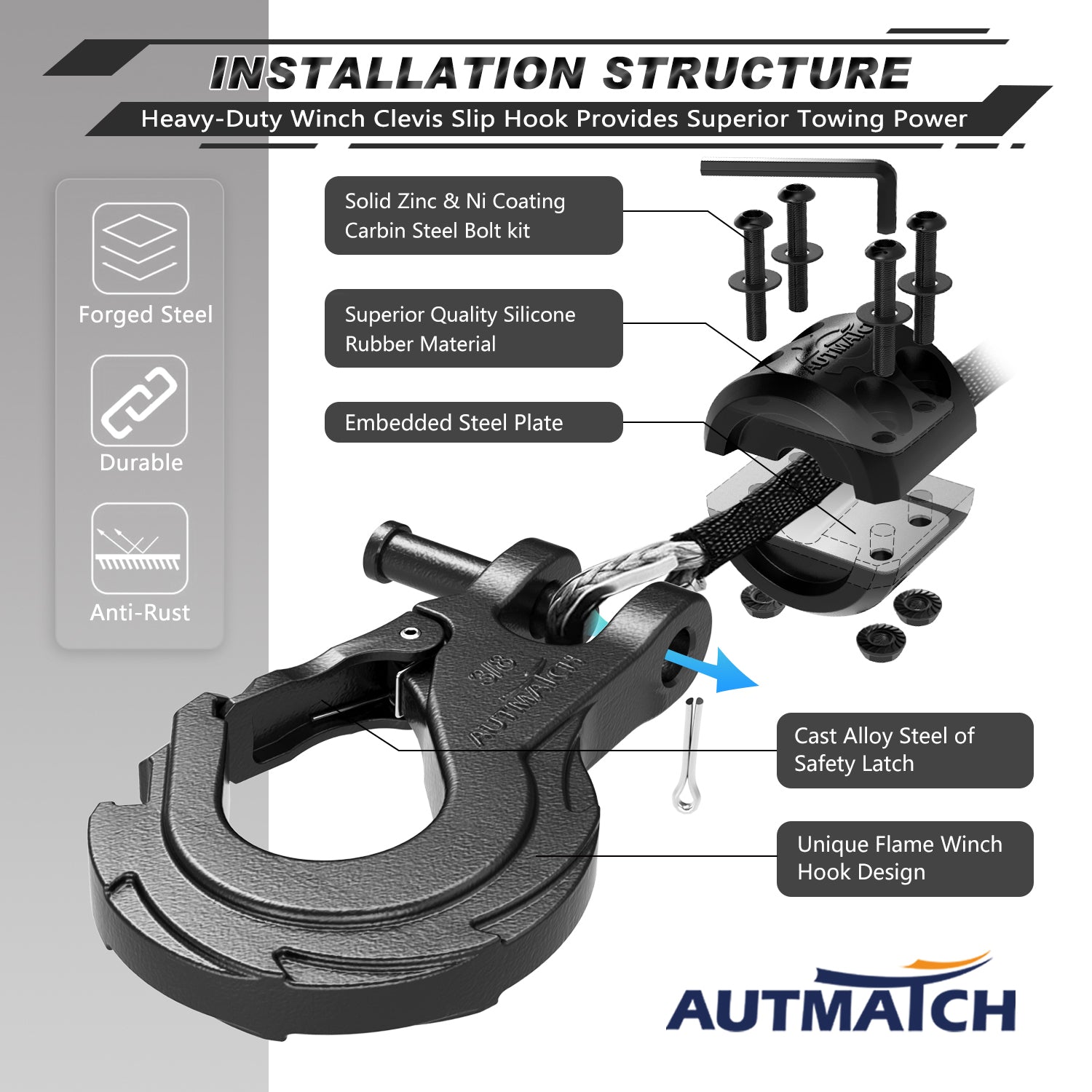 INSTALLATION STRUCTURE

Heavy-Duty Winch Clevis Slip Hook Provides Superior Towing Power

Forged Steel

Durable

Anti-Rust

Solid Zinc & Ni Coating Carbin Steel Bolt kit

Superior Quality Silicone Rubber Material

Embedded Steel Plate

AUTMATCH

3/8

AUTMATCH

Cast Alloy Steel of Safety Latch

Unique Flame Winch Hook Design

AUTMATCH