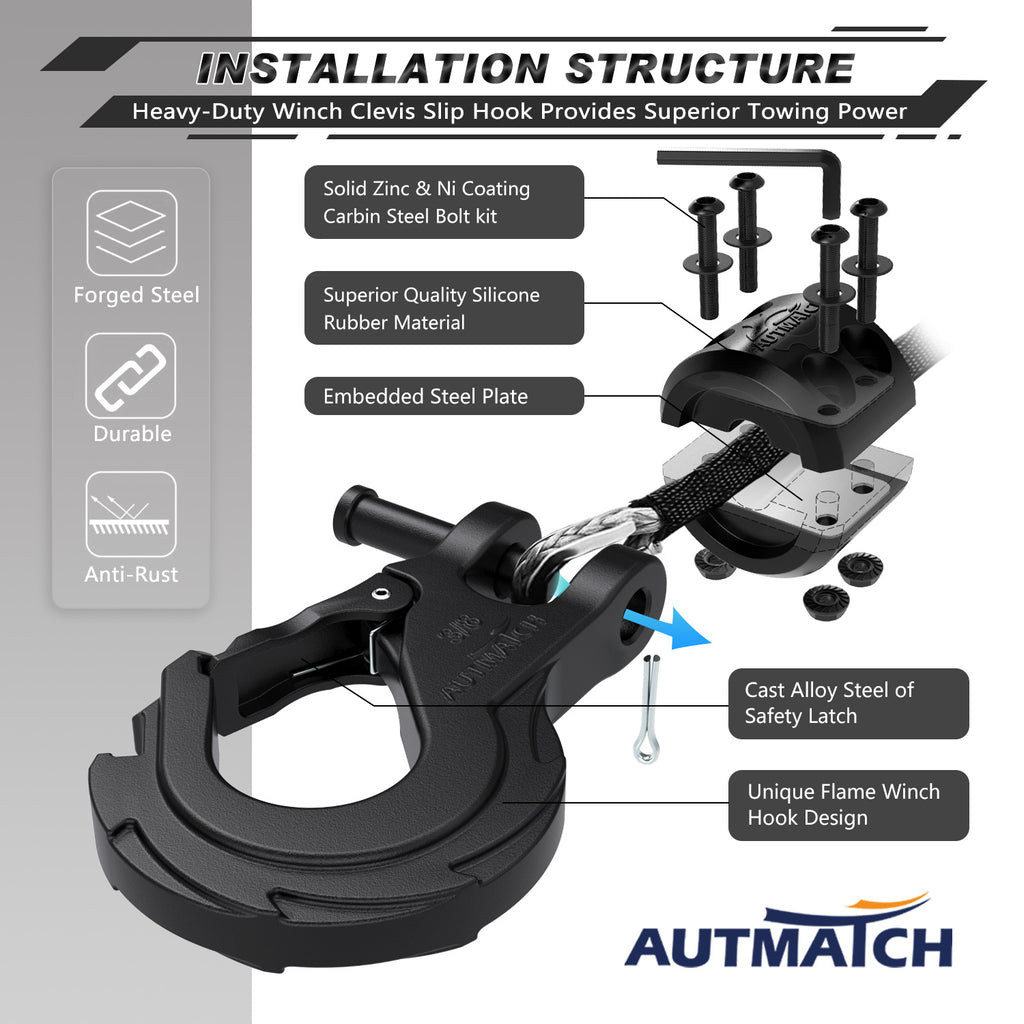 INSTALLATION STRUCTURE

Heavy-Duty Winch Clevis Slip Hook Provides Superior Towing Power

Forged Steel

Durable

Anti-Rust

Solid Zinc & Ni Coating Carbin Steel Bolt kit

Superior Quality Silicone Rubber Material

Embedded Steel Plate

AUTMATCH

3/8

AUTMATCH

Cast Alloy Steel of Safety Latch

Unique Flame Winch Hook Design

AUTMATCH