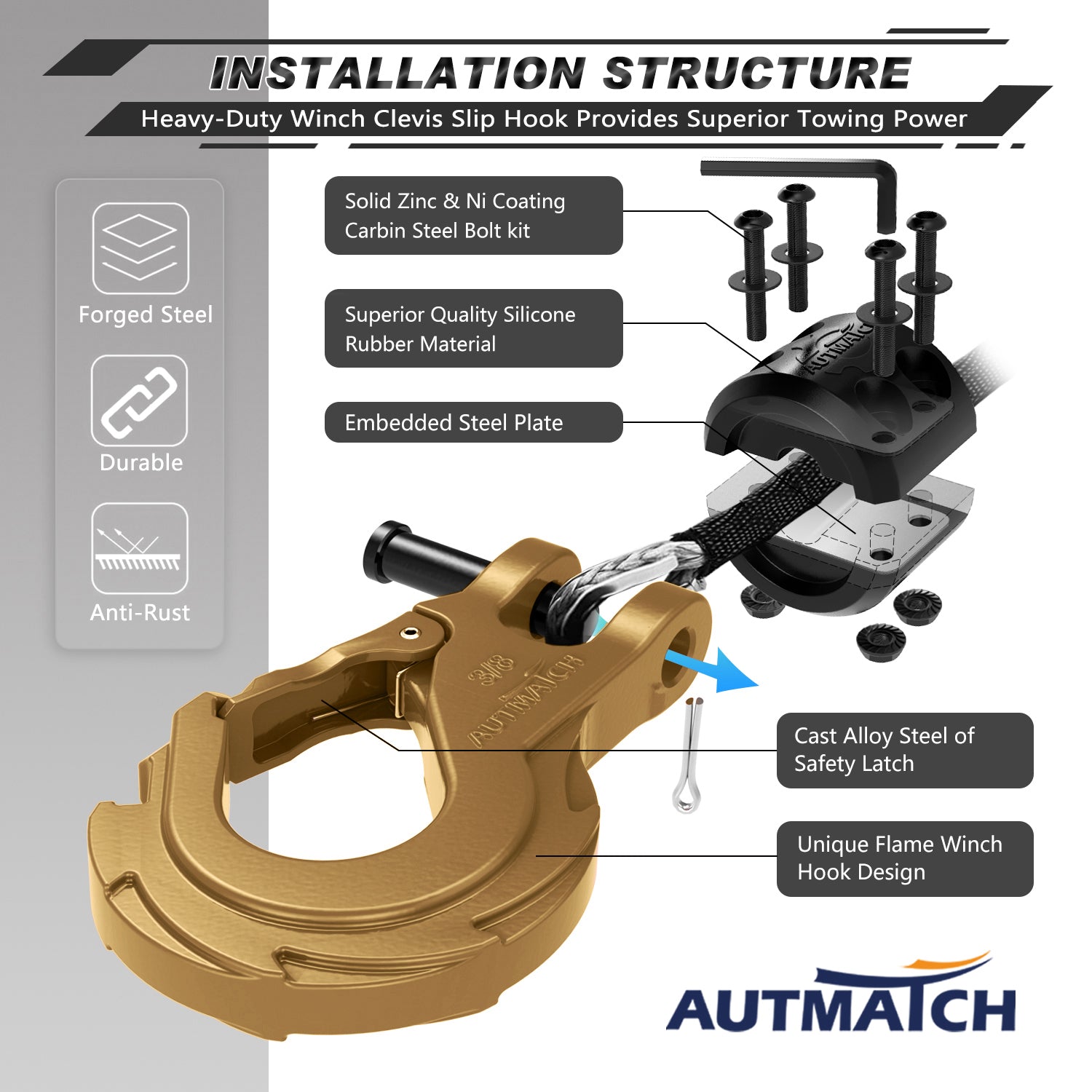 INSTALLATION STRUCTURE

Heavy-Duty Winch Clevis Slip Hook Provides Superior Towing Power

Forged Steel

Durable

Anti-Rust

Solid Zinc & Ni Coating Carbin Steel Bolt kit

Superior Quality Silicone Rubber Material

Embedded Steel Plate

AUTMATCH

3/8

AUTMATCH

Cast Alloy Steel of Safety Latch

Unique Flame Winch Hook Design

AUTMATCH