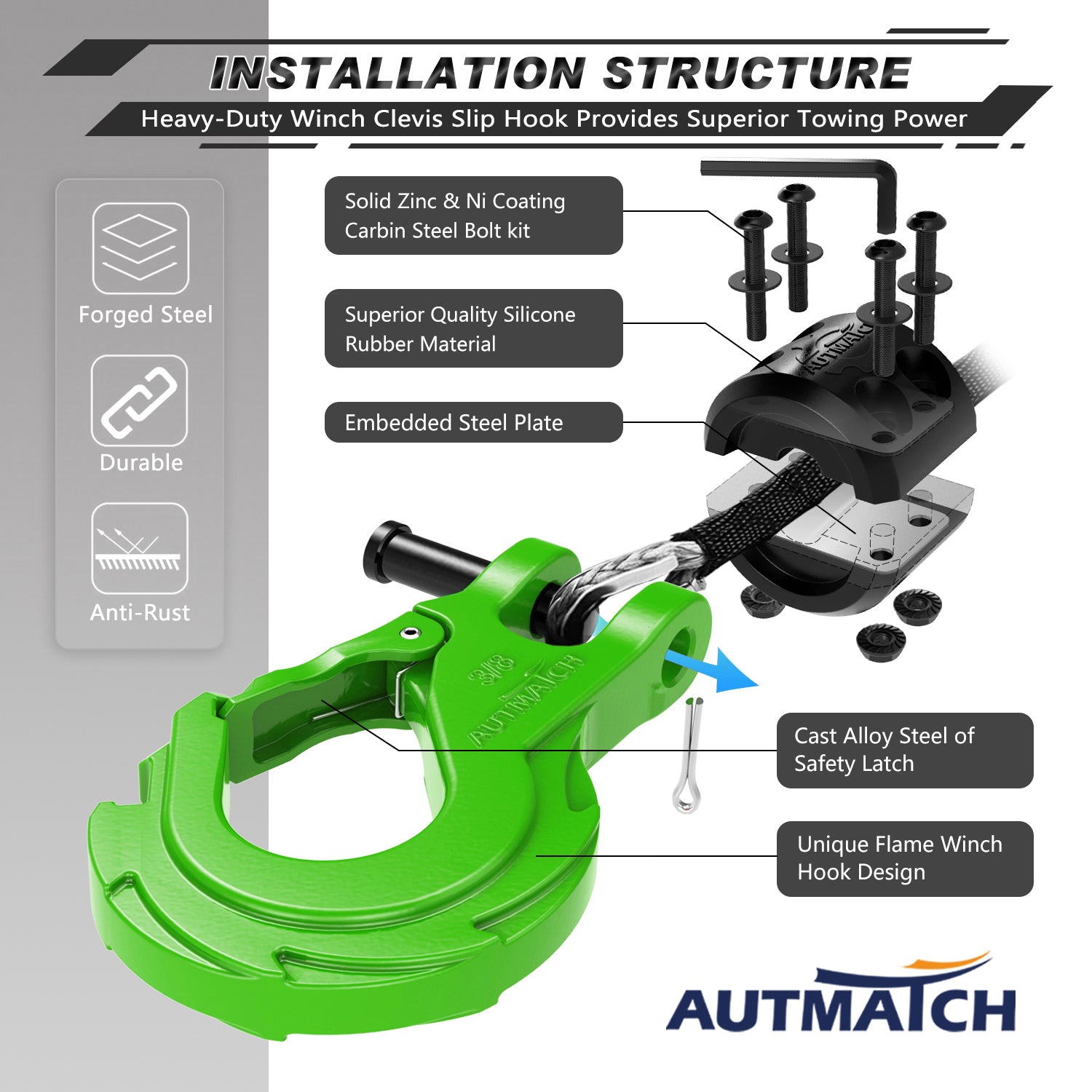 INSTALLATION STRUCTURE

Heavy-Duty Winch Clevis Slip Hook Provides Superior Towing Power

Forged Steel

Durable

Anti-Rust

Solid Zinc & Ni Coating Carbin Steel Bolt kit

Superior Quality Silicone Rubber Material

Embedded Steel Plate

AUTMATCH

3/8

AUTMATCH

Cast Alloy Steel of Safety Latch

Unique Flame Winch Hook Design

AUTMATCH