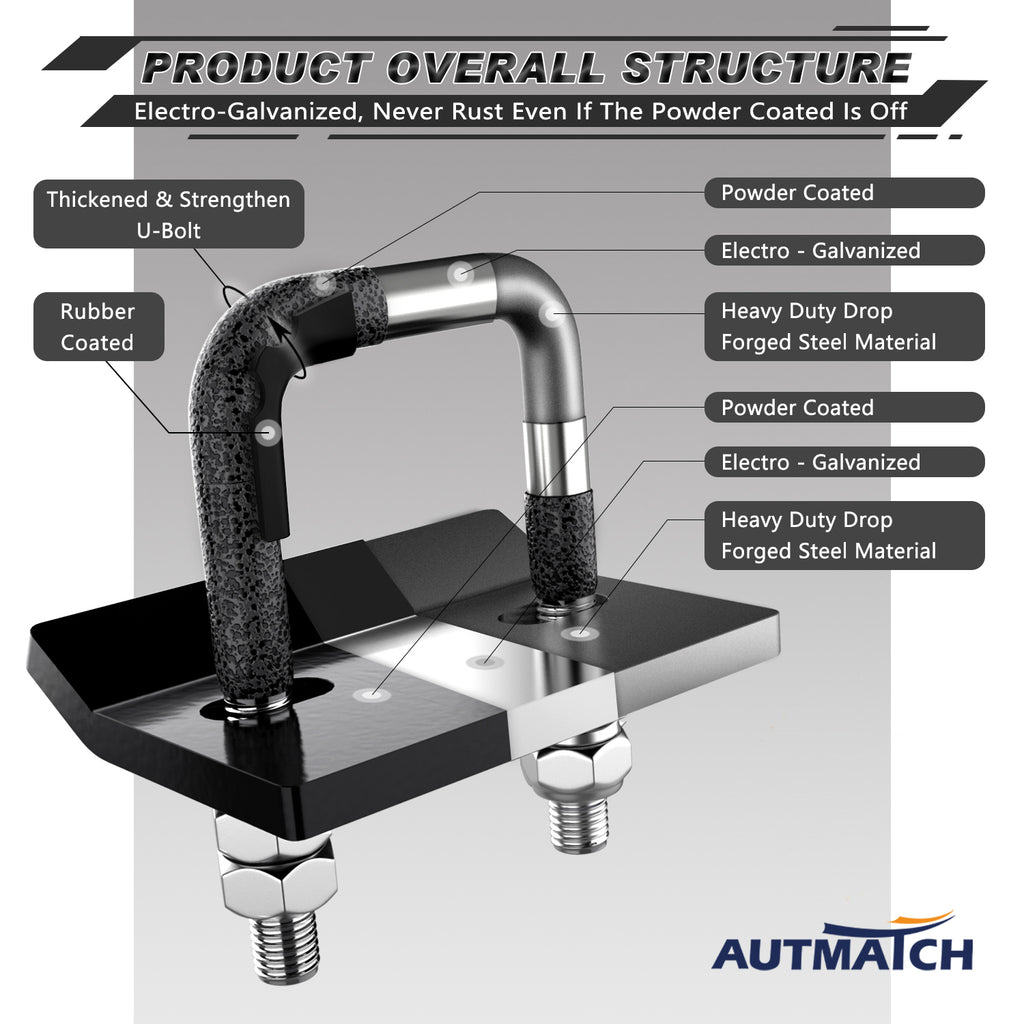 PRODUCT OVERALL STRUCTURE

Electro-Galvanized, Never Rust Even If The Powder Coated Is Off

Thickened & Strengthen U-Bolt

Rubber Coated

Powder Coated

Electro - Galvanized

Heavy Duty Drop Forged Steel Material

Powder Coated

Electro - Galvanized

Heavy Duty Drop Forged Steel Material

AUTMATCH